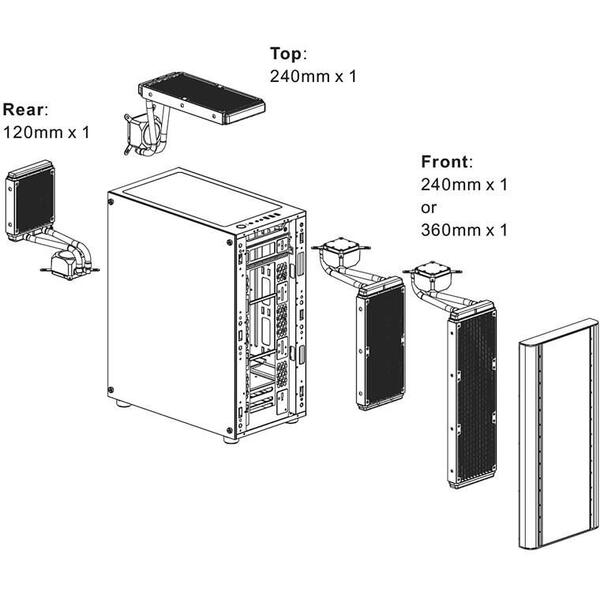 Top:
240mm x 1

Rear:
120mm x 1

Front:
240mm x 1
or
360mm x 1