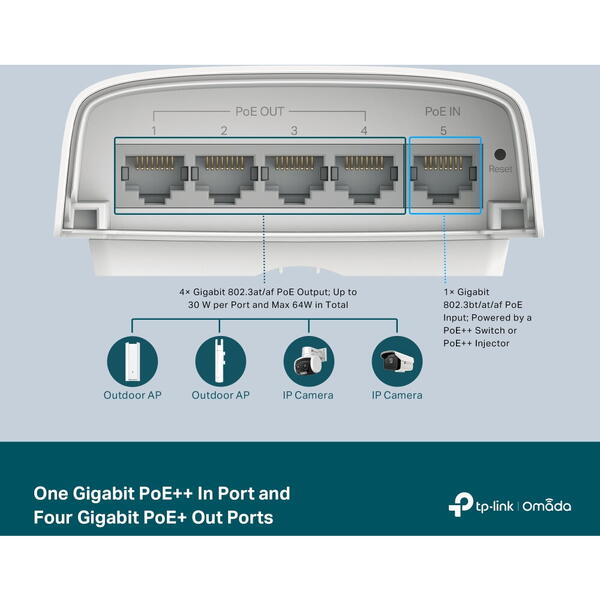 PoE OUT

1 2 3 4

PoE IN

5

Reset

4× Gigabit 802.3at/af PoE Output; Up to 30 W per Port and Max 64W in Total

1× Gigabit 802.3bt/at/af PoE Input; Powered by a PoE++ Switch or PoE++ Injector

Outdoor AP

Outdoor AP

IP Camera

IP Camera

One Gigabit PoE++ In Port and Four Gigabit PoE+ Out Ports

tp-link | Omada